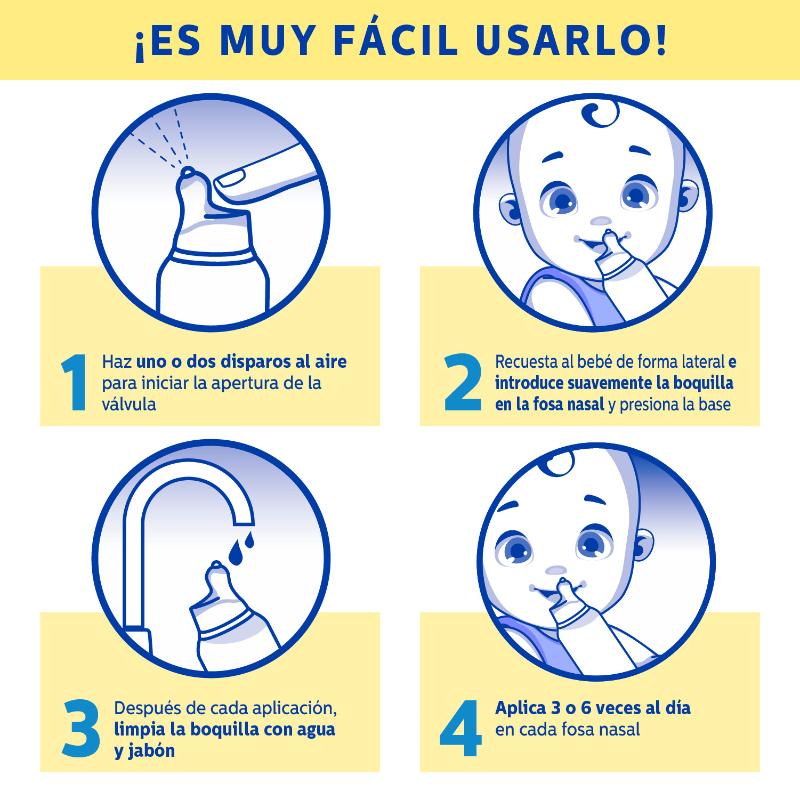 ¡ES MUY FÁCIL USARLO!

1 Haz uno o dos disparos al aire para iniciar la apertura de la válvula

2 Recuesta al bebé de forma lateral e introduce suavemente la boquilla en la fosa nasal y presiona la base

3 Después de cada aplicación, limpia la boquilla con agua y jabón

4 Aplica 3 o 6 veces al día en cada fosa nasal